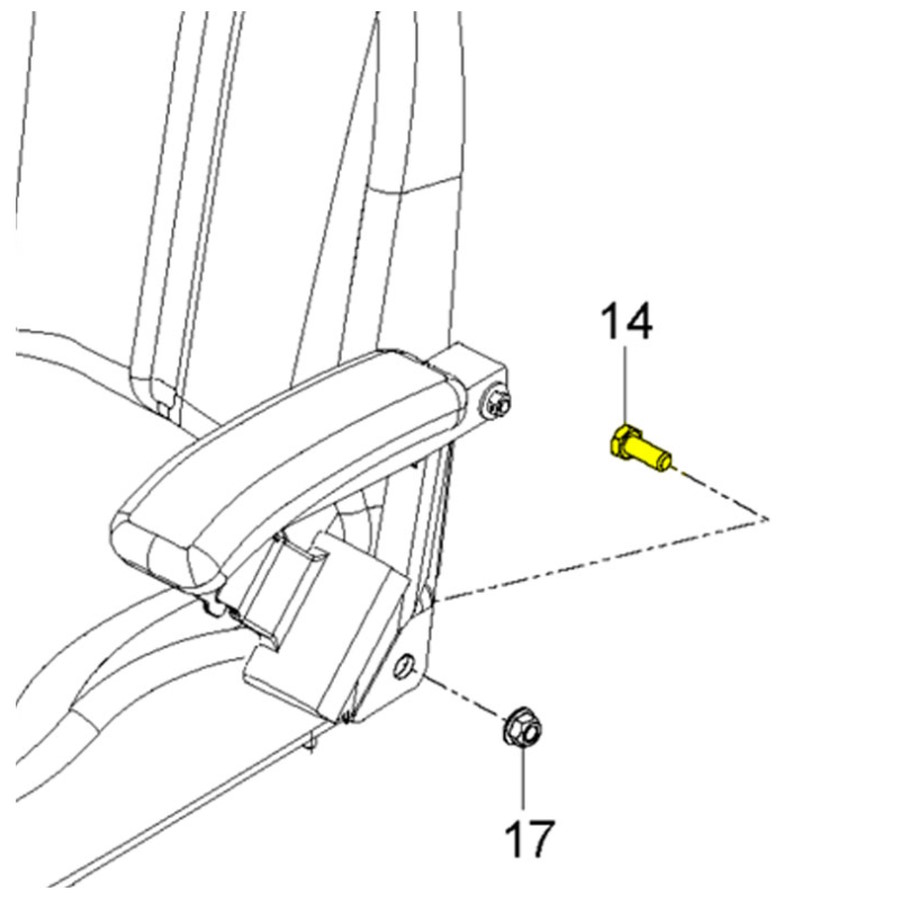 14

17