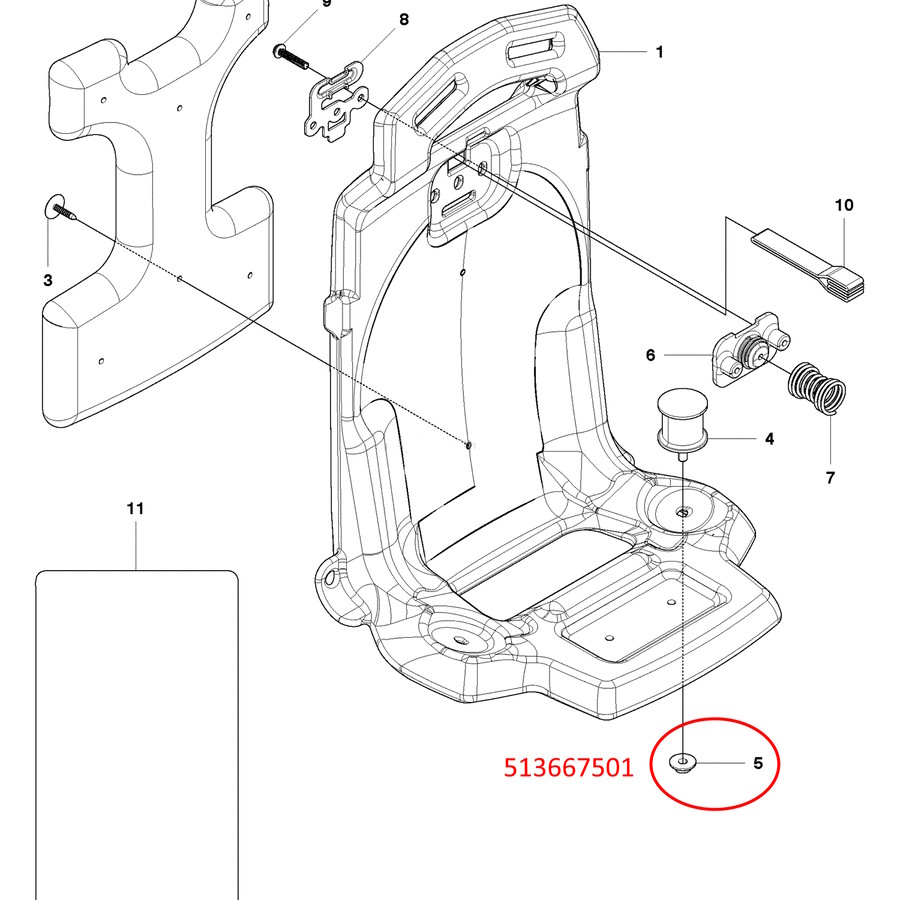 9
8
1
10
3
6
4
7
11
513667501
5