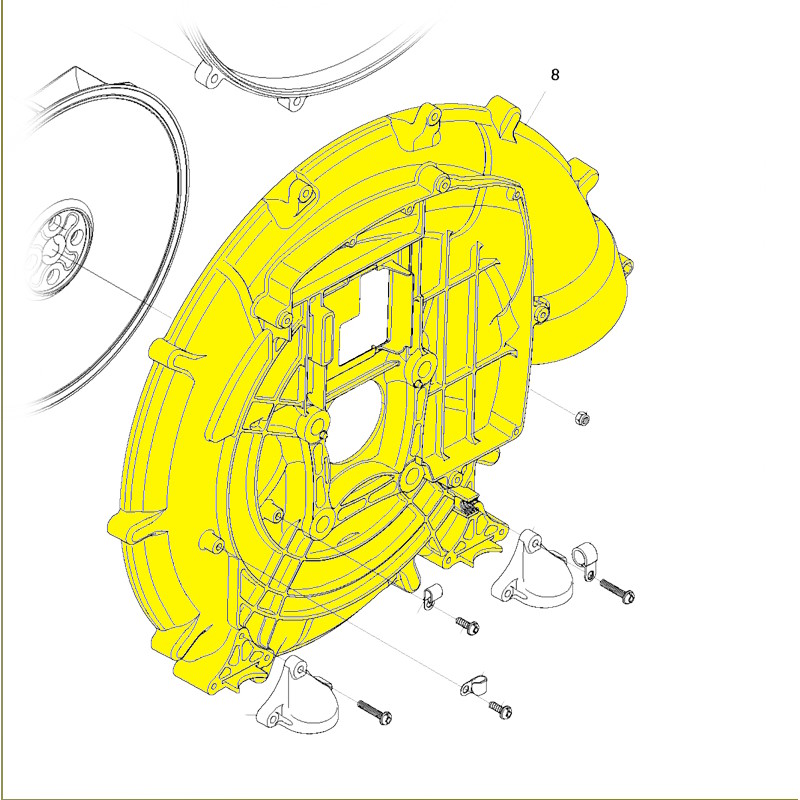 8